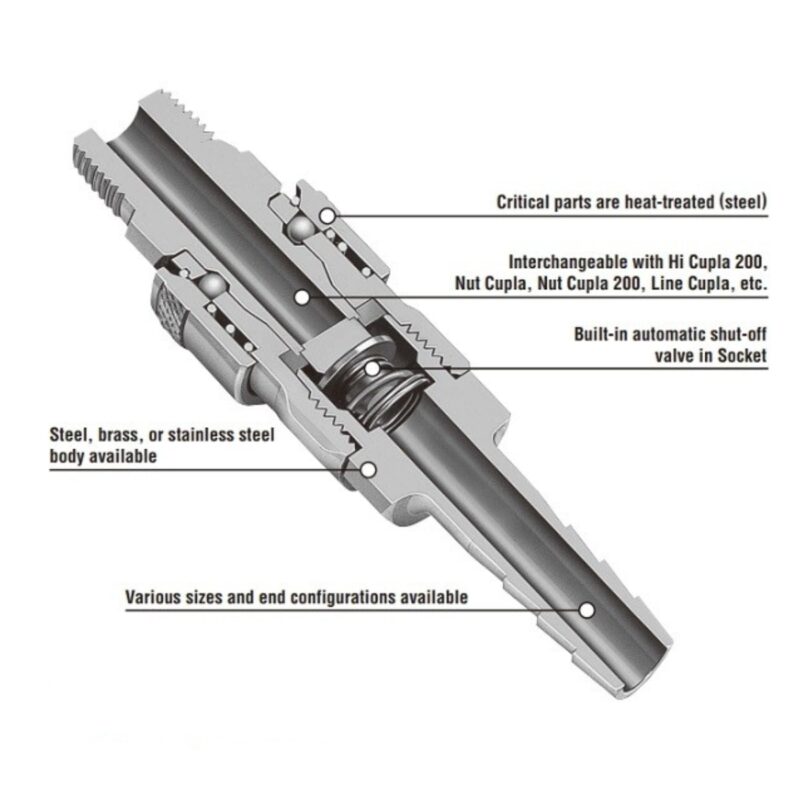 Critical parts are heat-treated (steel)

Interchangeable with Hi Cupla 200, Nut Cupla, Nut Cupla 200, Line Cupla, etc.

Built-in automatic shut-off valve in Socket

Steel, brass, or stainless steel body available

Various sizes and end configurations available